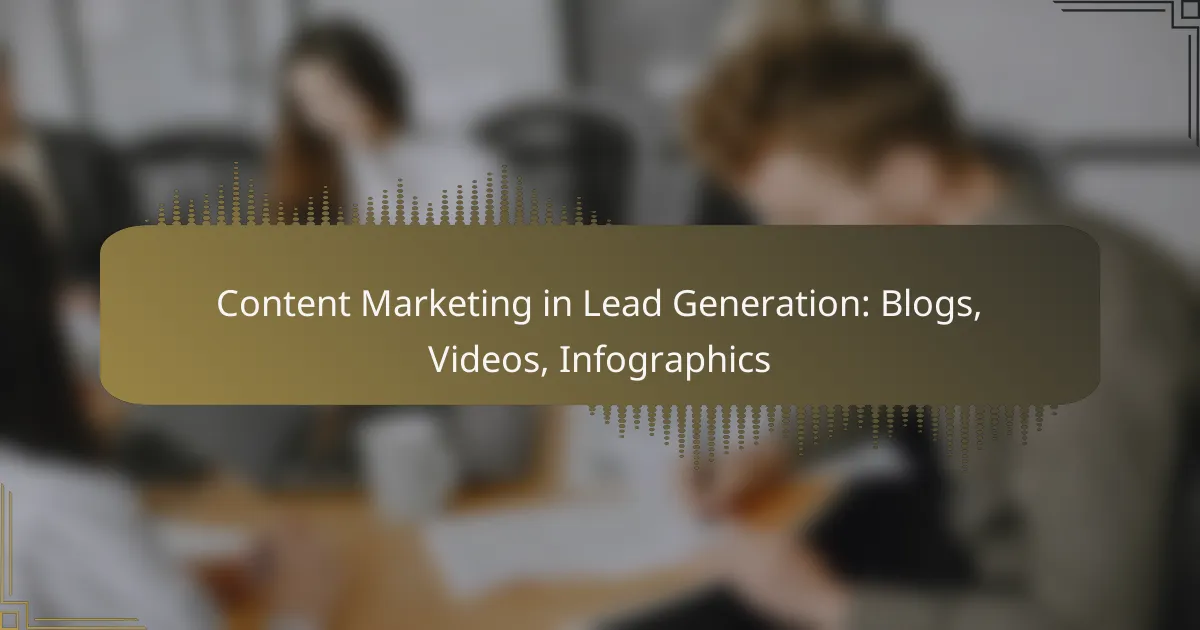 Content Marketing in Lead Generation: Blogs, Videos, Infographics